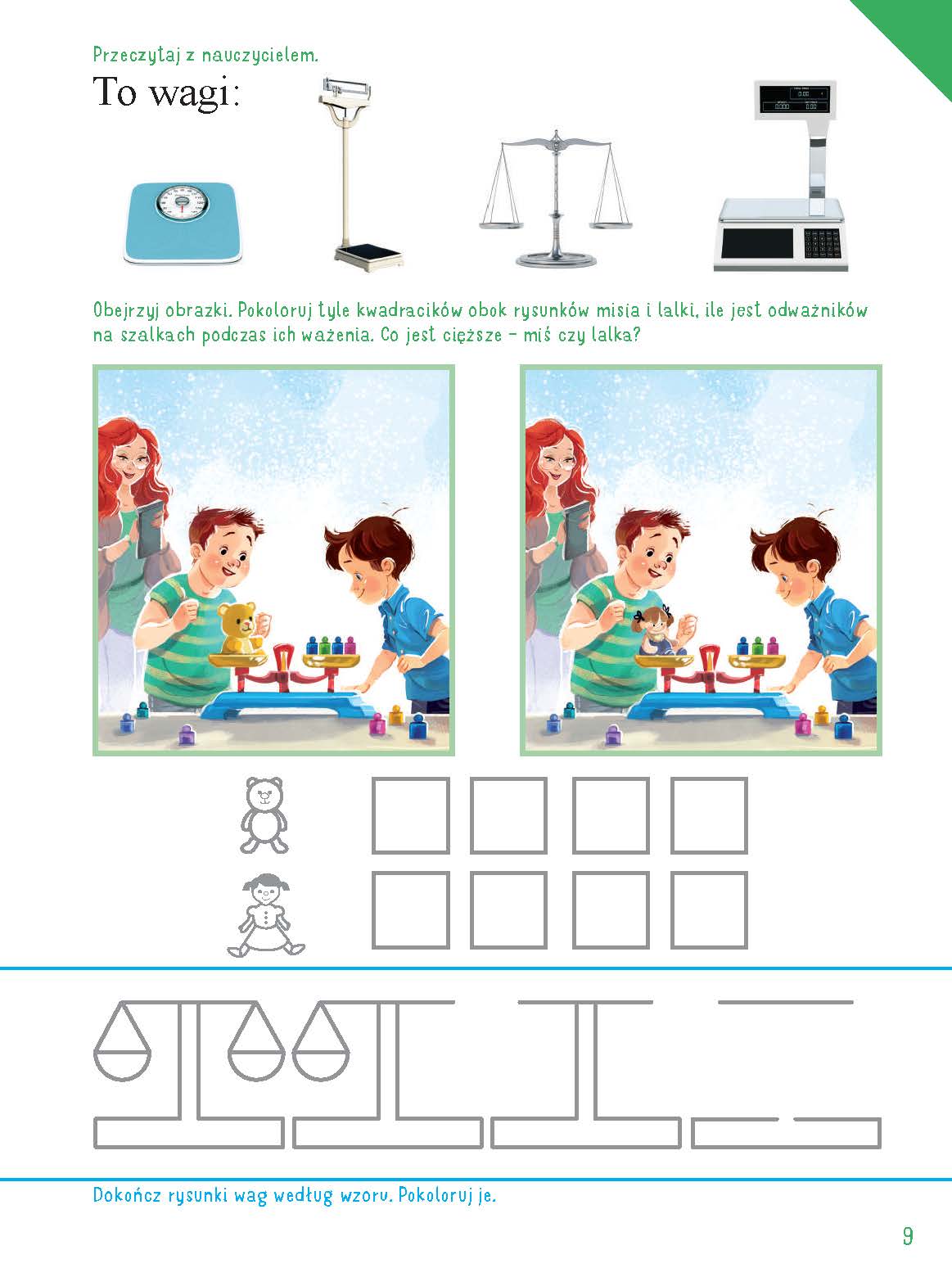 Przeczytaj z nauczycielem.

To wagi:

Obejrzyj obrazki. Pokoloruj tyle kwadracików obok rysunków misia i lalki, ile jest odważników na szalkach podczas ich ważenia. Co jest cięższe – miś czy lalka?

Dokończ rysunki wag według wzoru. Pokoloruj je.

9