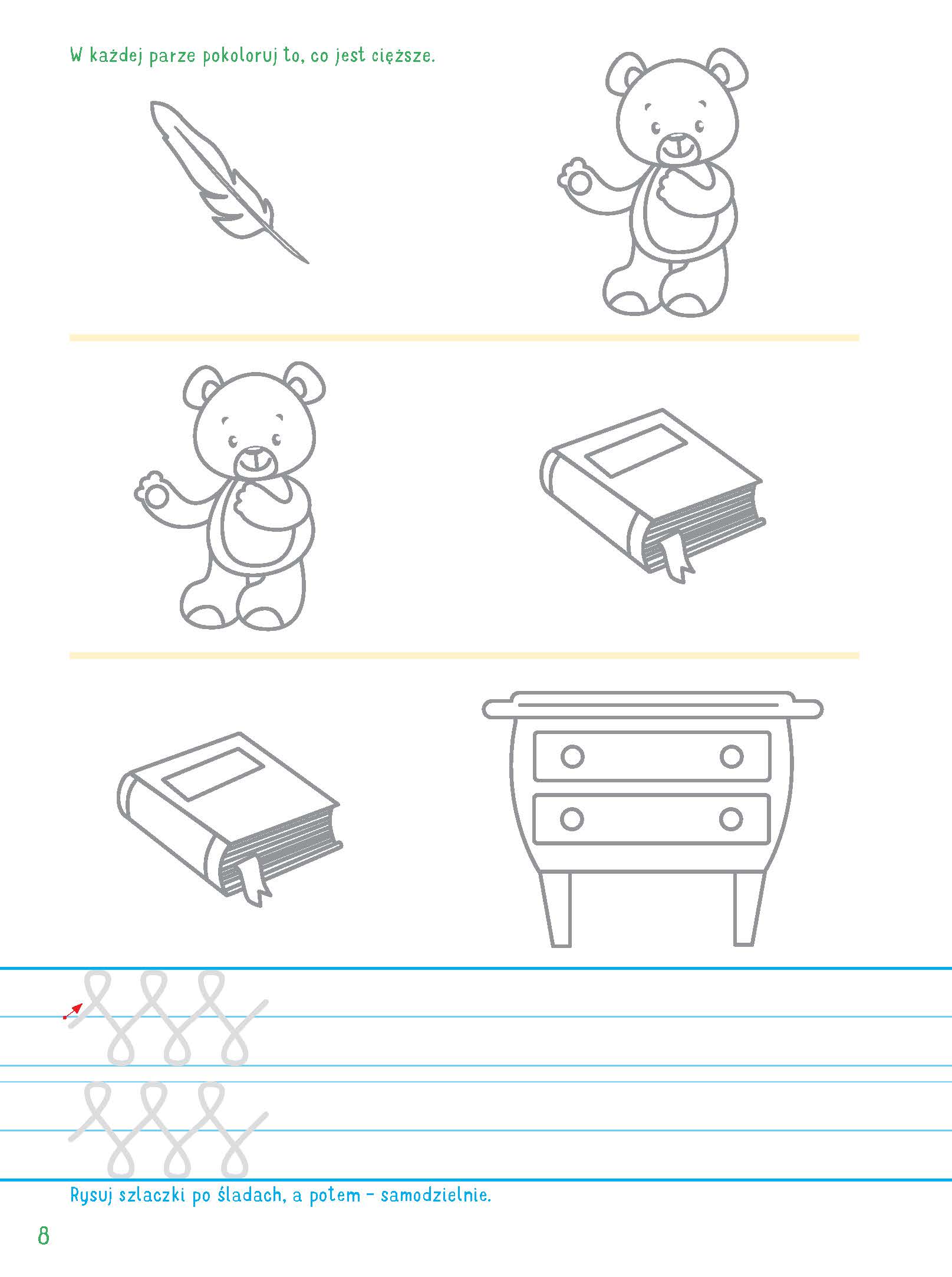 W każdej parze pokoloruj to, co jest cięższe.

Rysuj szlaczki po śladach, a potem – samodzielnie.

8